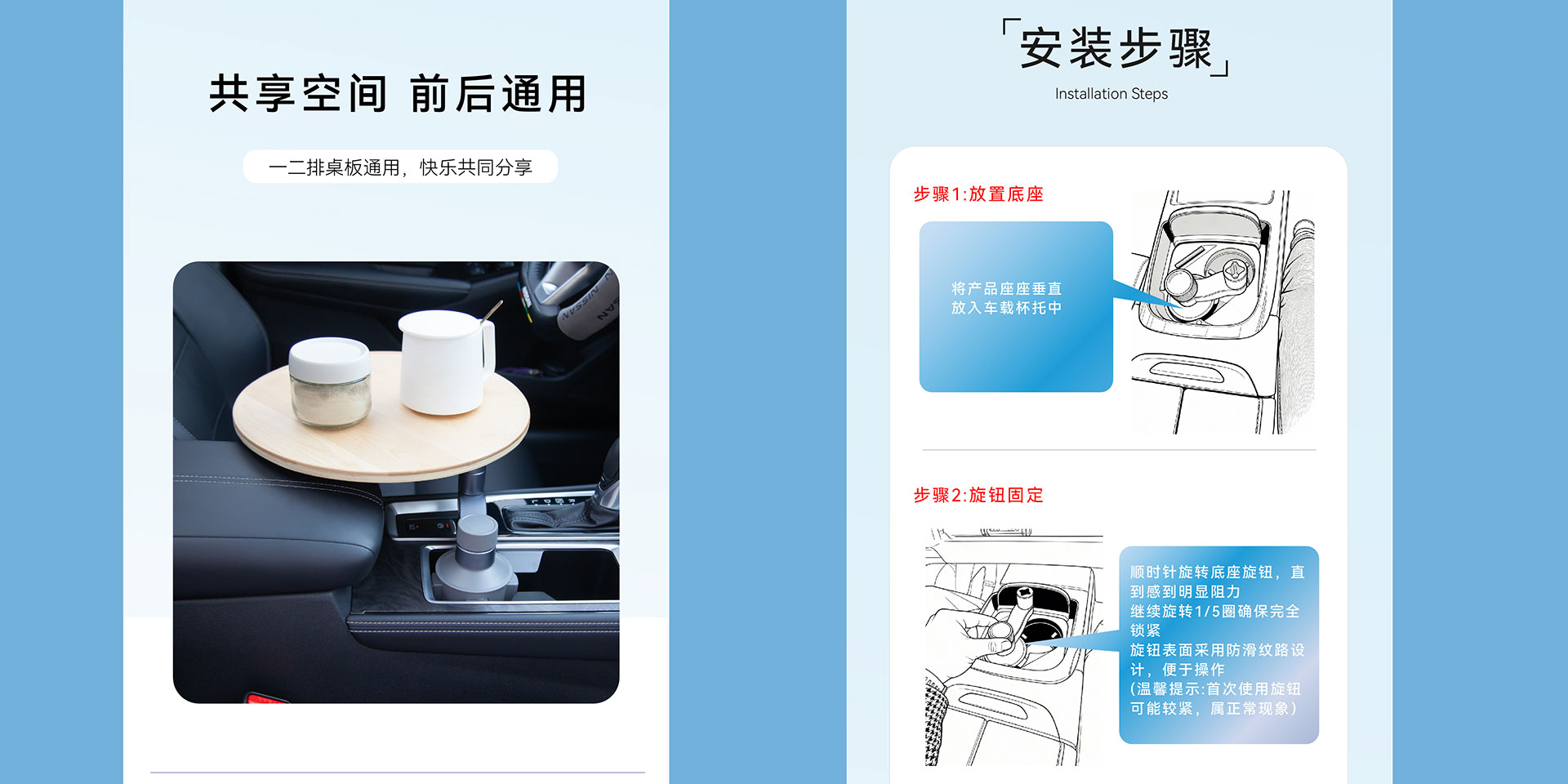 共享空间 前后通用

一二排桌板通用，快乐共同分享

NISSAN

「安装步骤」

Installation Steps

步骤1:放置底座

将产品座座垂直放入车载杯托中

步骤2:旋钮固定

顺时针旋转底座旋钮，直到感到明显阻力
继续旋转1/5圈确保完全锁紧
旋钮表面采用防滑纹路设计，便于操作
(温馨提示:首次使用旋钮可能较紧，属正常现象)